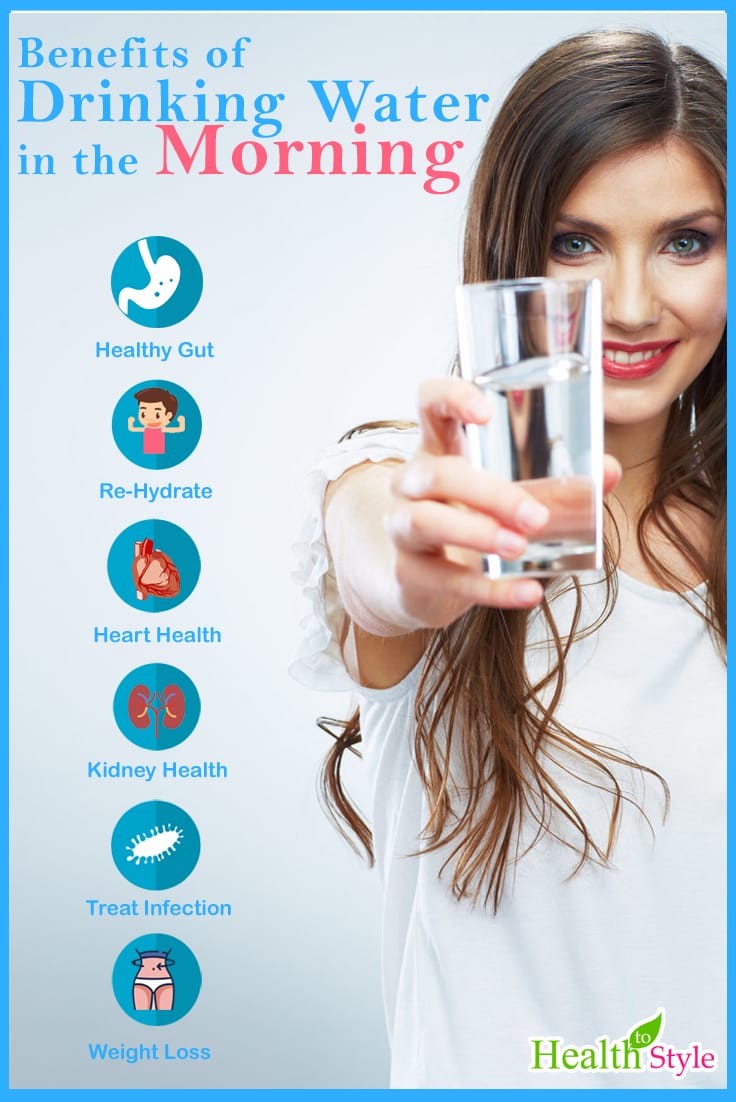 Benefits of Drinking Water in the Morning

Healthy Gut

Re-Hydrate

Heart Health

Kidney Health

Treat Infection

Weight Loss

Health to Style