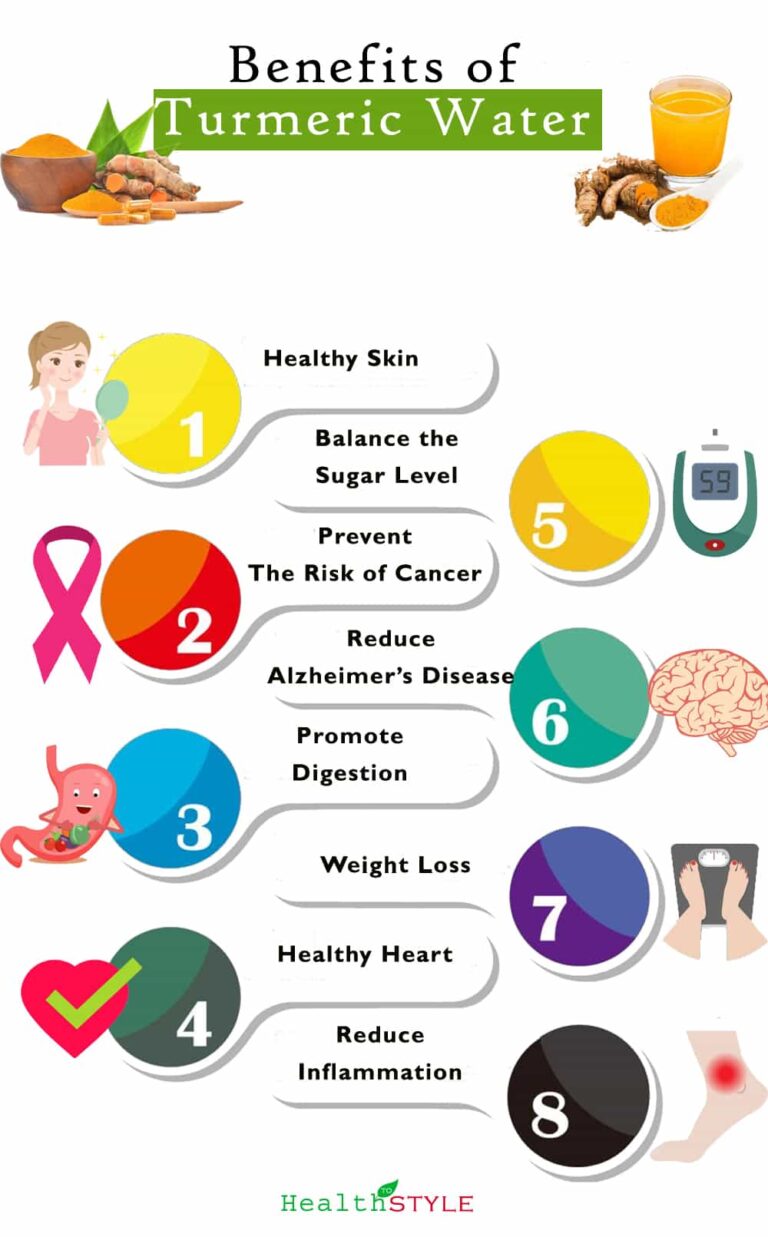 Benefits of
Turmeric Water

1
Healthy Skin

Balance the Sugar Level
5
59

2
Prevent The Risk of Cancer

Reduce Alzheimer's Disease
6

3
Promote Digestion

Weight Loss
7

4
Healthy Heart

Reduce Inflammation
8

HealthTOSTYLE