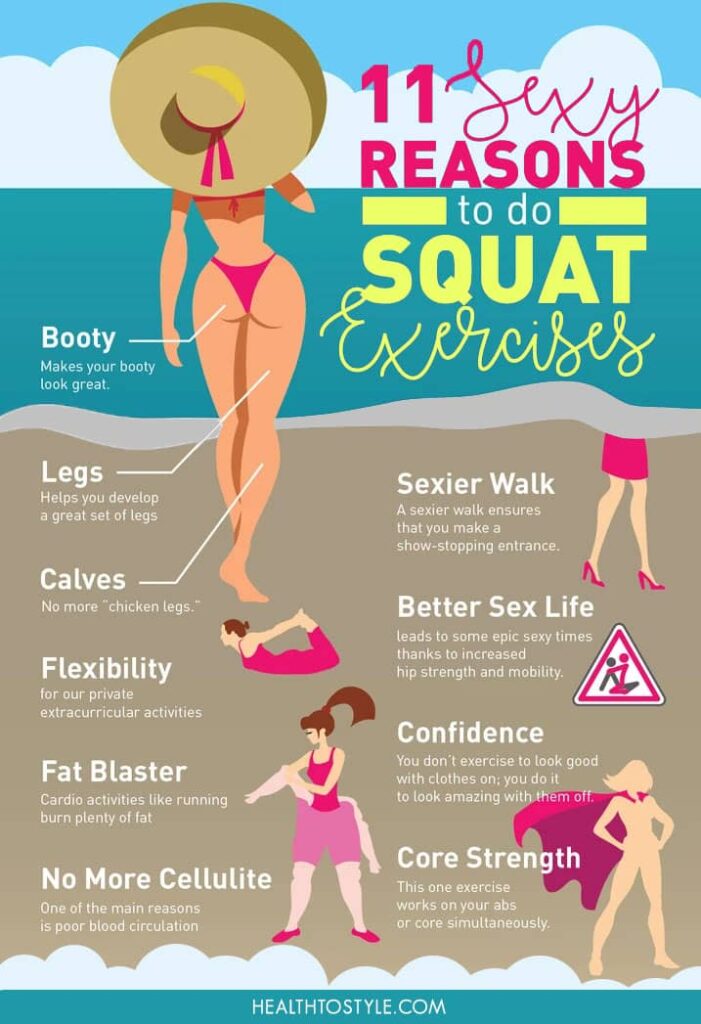 11 Sexy REASONS to do SQUAT Exercises

Booty
Makes your booty look great.

Legs
Helps you develop a great set of legs

Calves
No more "chicken legs."

Flexibility
for our private extracurricular activities

Fat Blaster
Cardio activities like running burn plenty of fat

No More Cellulite
One of the main reasons is poor blood circulation

Sexier Walk
A sexier walk ensures that you make a show-stopping entrance.

Better Sex Life
leads to some epic sexy times thanks to increased hip strength and mobility.

Confidence
You don't exercise to look good with clothes on; you do it to look amazing with them off.

Core Strength
This one exercise works on your abs or core simultaneously.

HEALTHTOSTYLE.COM